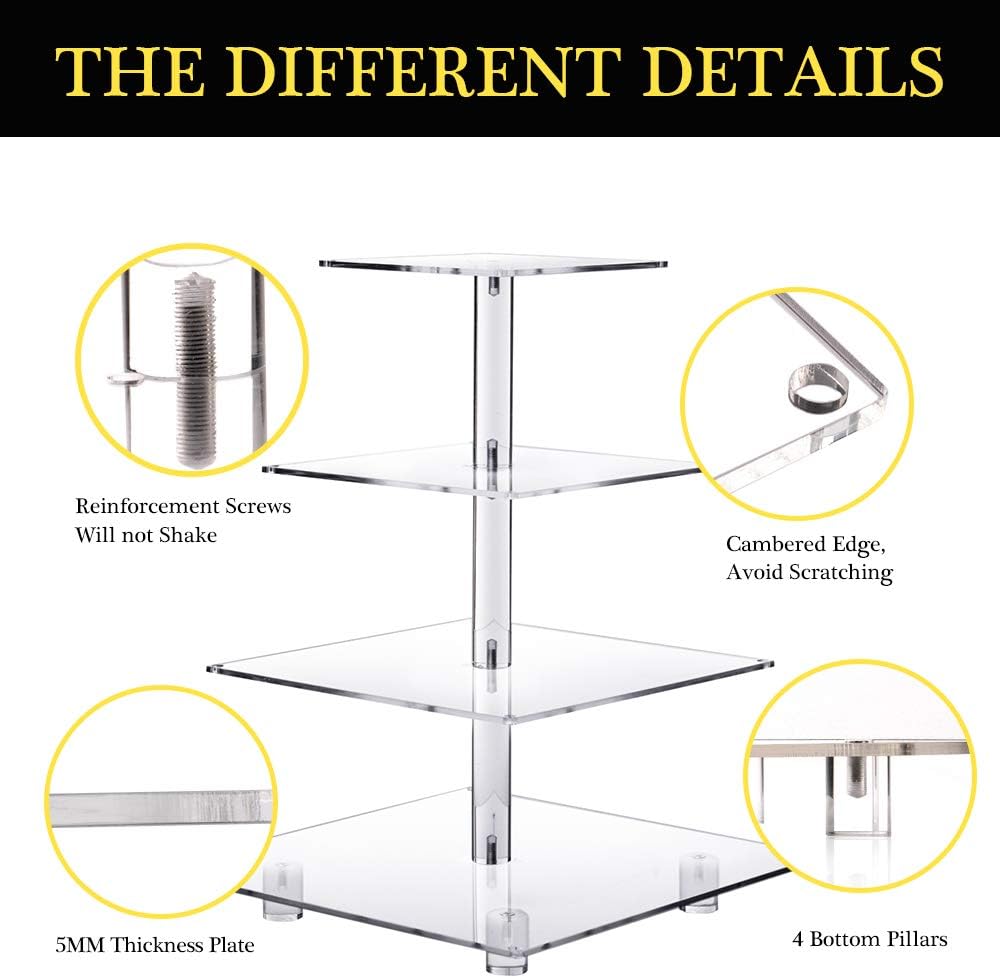 THE DIFFERENT DETAILS

Reinforcement Screws
Will not Shake

Cambered Edge,
Avoid Scratching

5MM Thickness Plate

4 Bottom Pillars