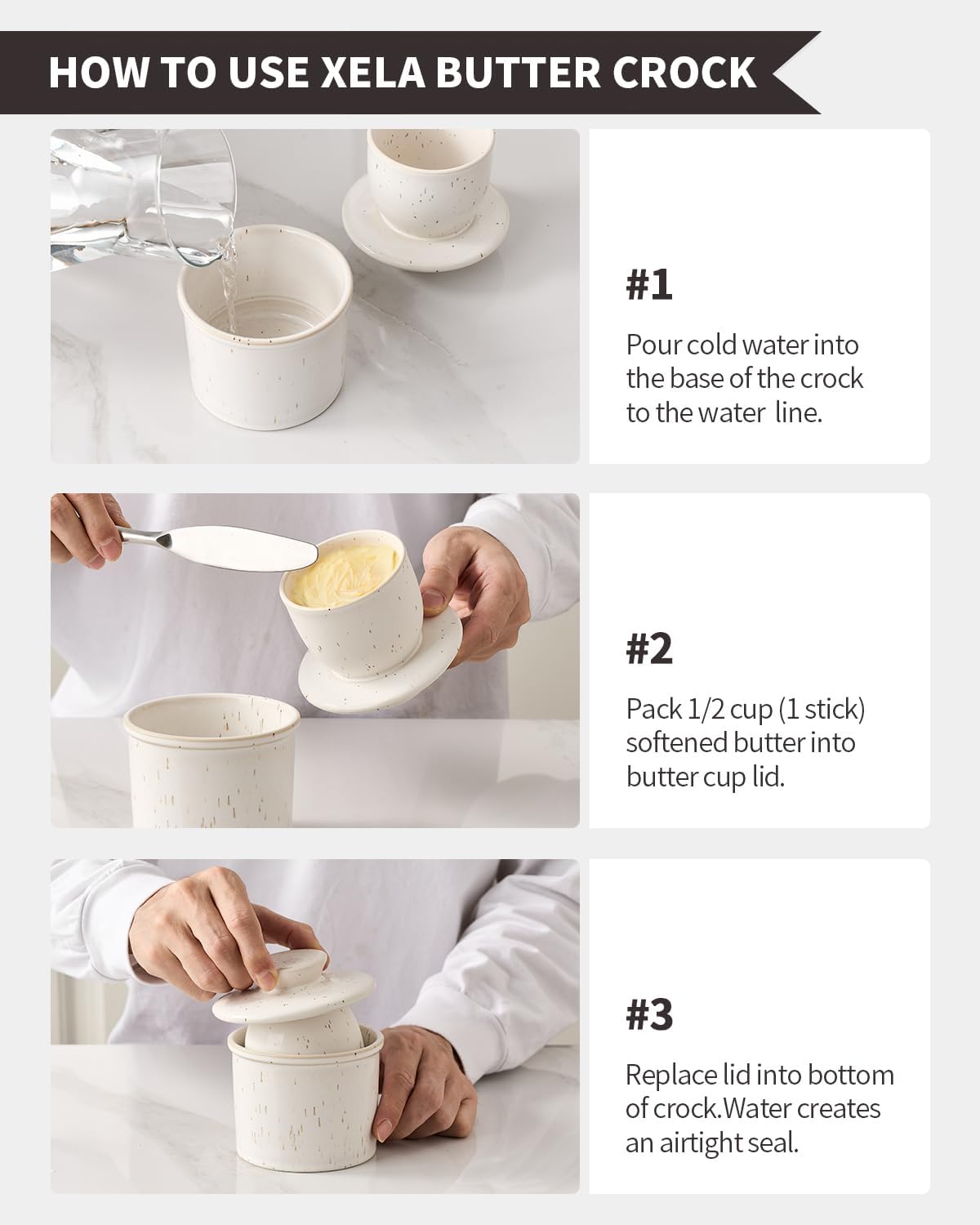 HOW TO USE XELA BUTTER CROCK

#1

Pour cold water into the base of the crock to the water line.

#2

Pack 1/2 cup (1 stick) softened butter into butter cup lid.

#3

Replace lid into bottom of crock.Water creates an airtight seal.