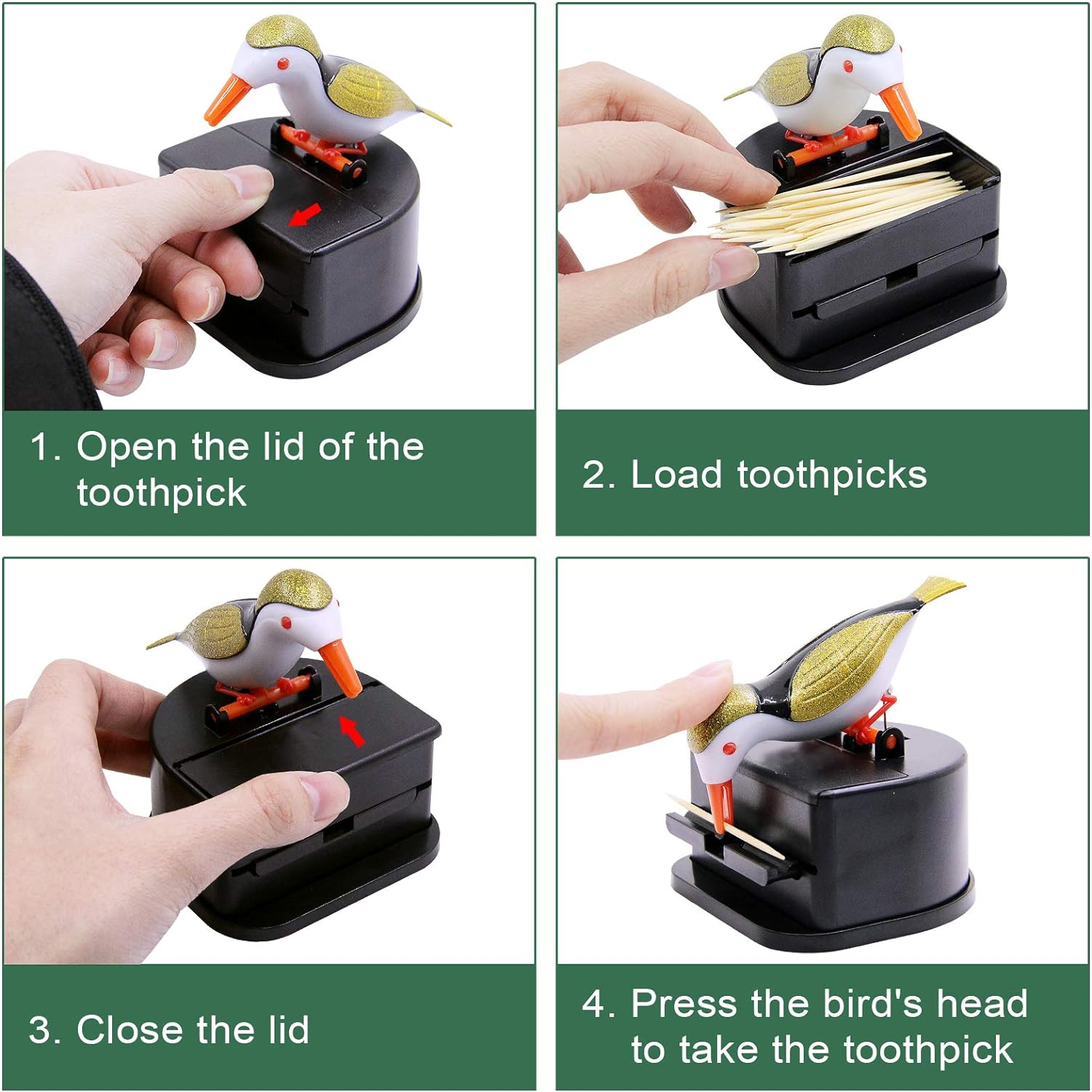 1. Open the lid of the toothpick

2. Load toothpicks

3. Close the lid

4. Press the bird's head to take the toothpick